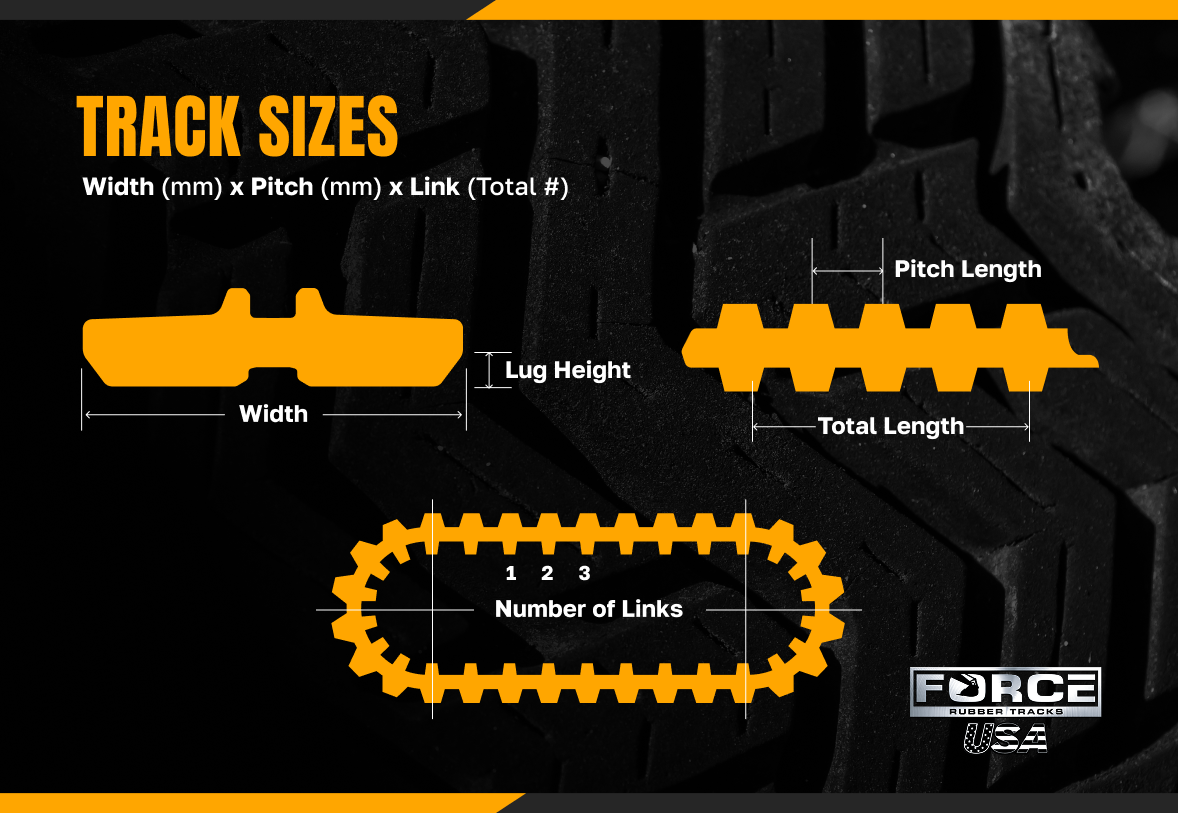 TRACK SIZES

Width (mm) x Pitch (mm) x Link (Total #)

Lug Height

Width

Pitch Length

Total Length

1 2 3

Number of Links

FORCE
RUBBER TRACKS
USA